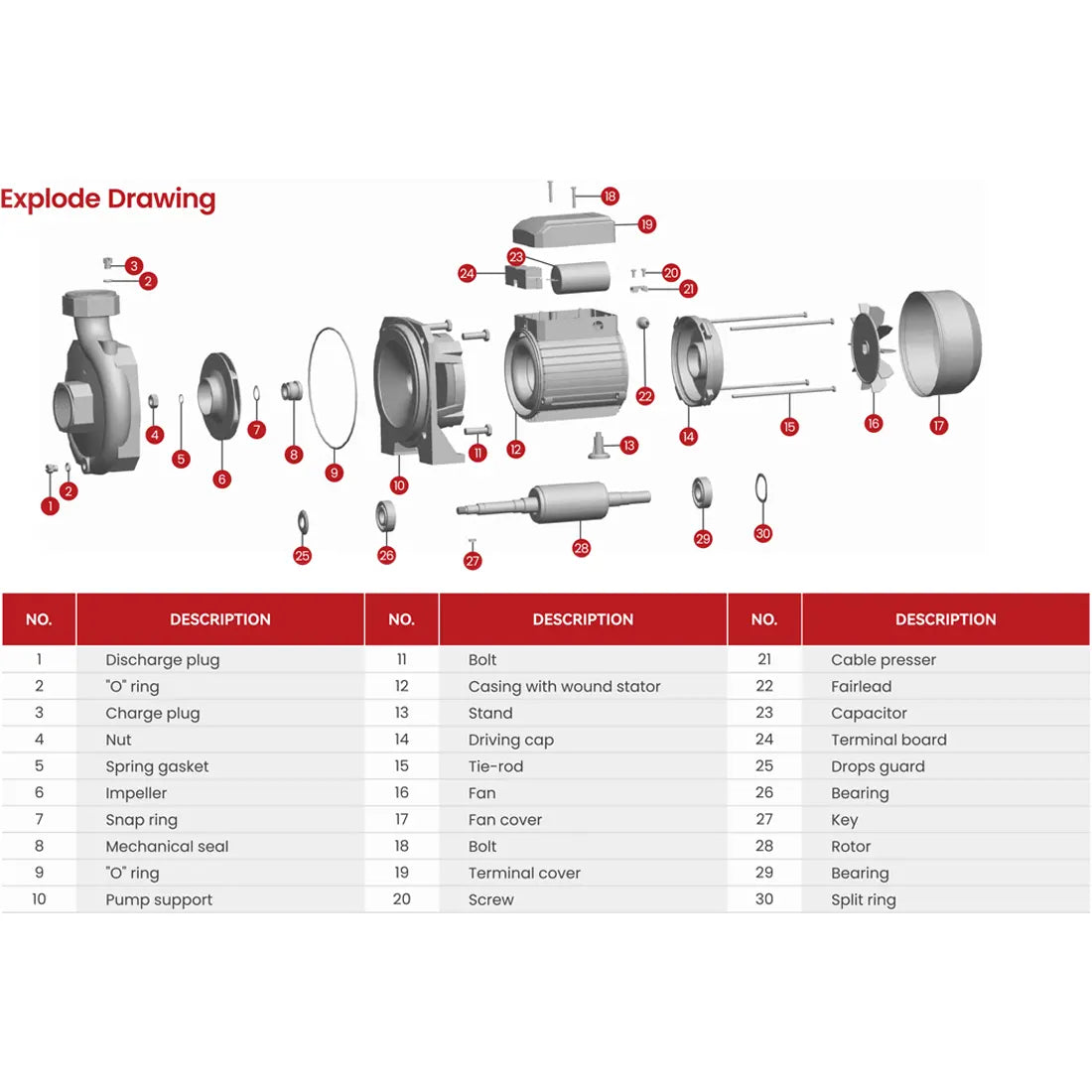 Explode Drawing

18 19 23 24 20 21 3 2 22 4 5 6 7 8 9 10 11 12 13 14 15 16 17 1 2 25 26 27 28 29 30

| NO. | DESCRIPTION | NO. | DESCRIPTION | NO. | DESCRIPTION |
|---|---|---|---|---|---|
| 1 | Discharge plug | 11 | Bolt | 21 | Cable presser |
| 2 | "O" ring | 12 | Casing with wound stator | 22 | Fairlead |
| 3 | Charge plug | 13 | Stand | 23 | Capacitor |
| 4 | Nut | 14 | Driving cap | 24 | Terminal board |
| 5 | Spring gasket | 15 | Tie-rod | 25 | Drops guard |
| 6 | Impeller | 16 | Fan | 26 | Bearing |
| 7 | Snap ring | 17 | Fan cover | 27 | Key |
| 8 | Mechanical seal | 18 | Bolt | 28 | Rotor |
| 9 | "O" ring | 19 | Terminal cover | 29 | Bearing |
| 10 | Pump support | 20 | Screw | 30 | Split ring |