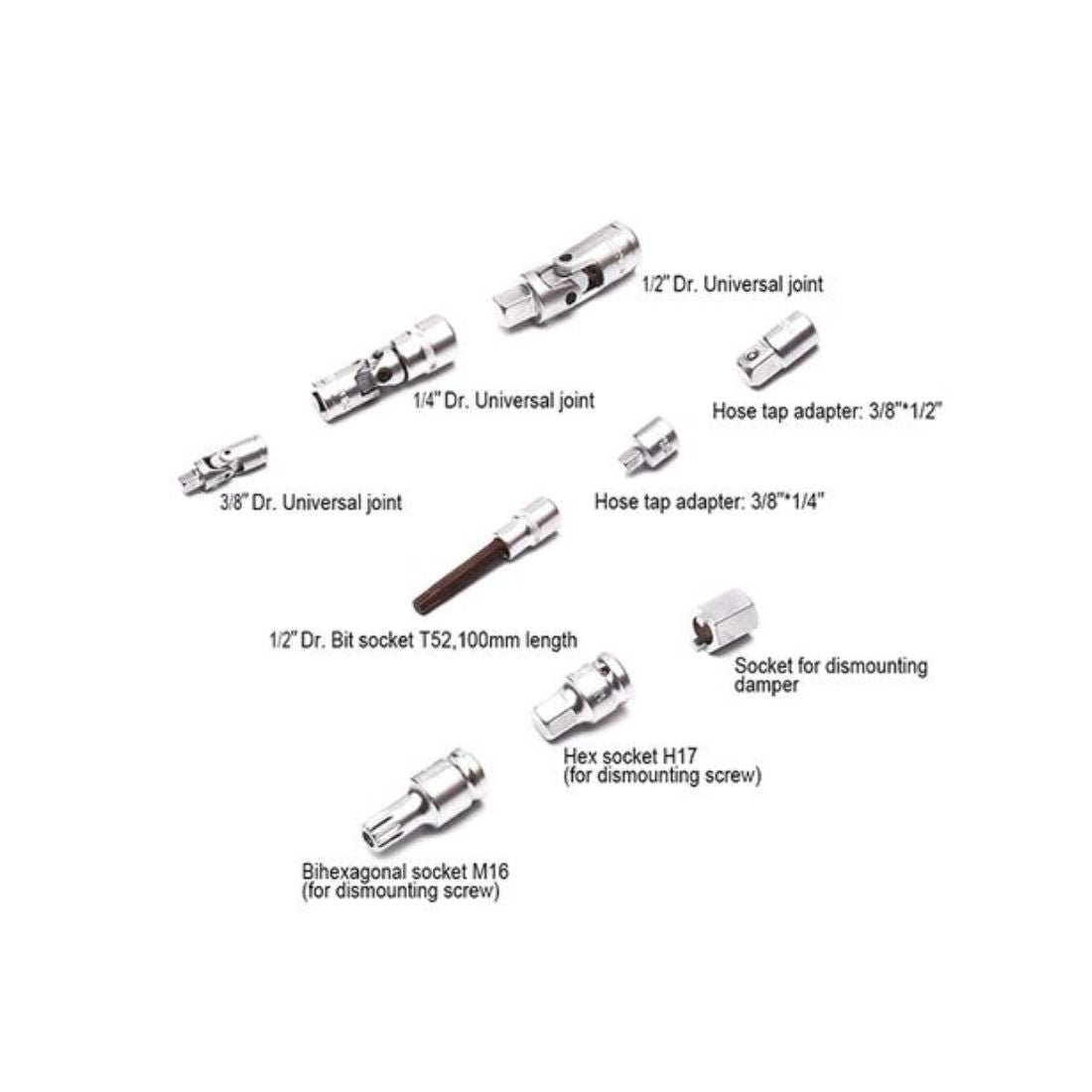 1/2" Dr. Universal joint

1/4" Dr. Universal joint

Hose tap adapter: 3/8"*1/2"

3/8" Dr. Universal joint

Hose tap adapter: 3/8"*1/4"

1/2" Dr. Bit socket T52,100mm length

Socket for dismounting damper

Hex socket H17 (for dismounting screw)

Bihexagonal socket M16 (for dismounting screw)